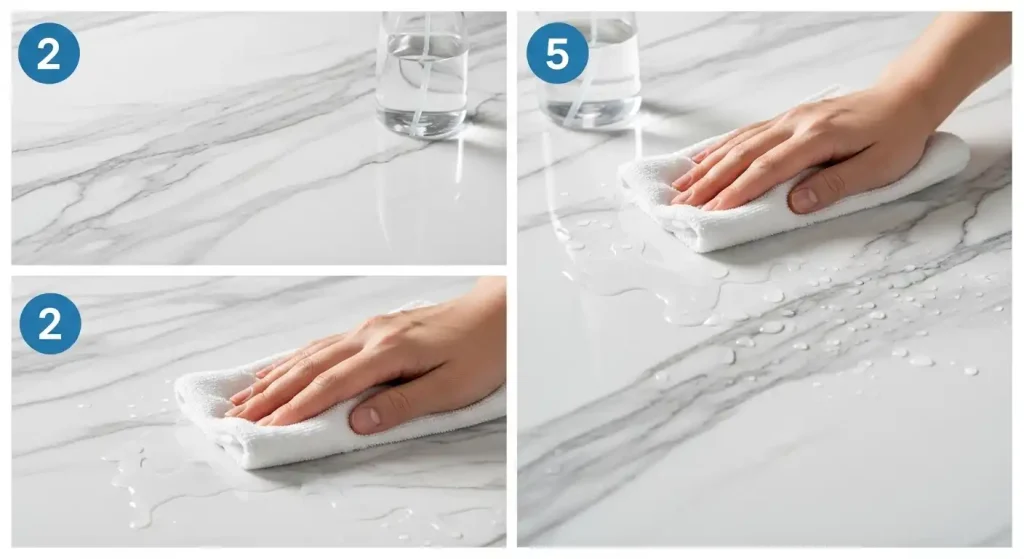 2

2

5